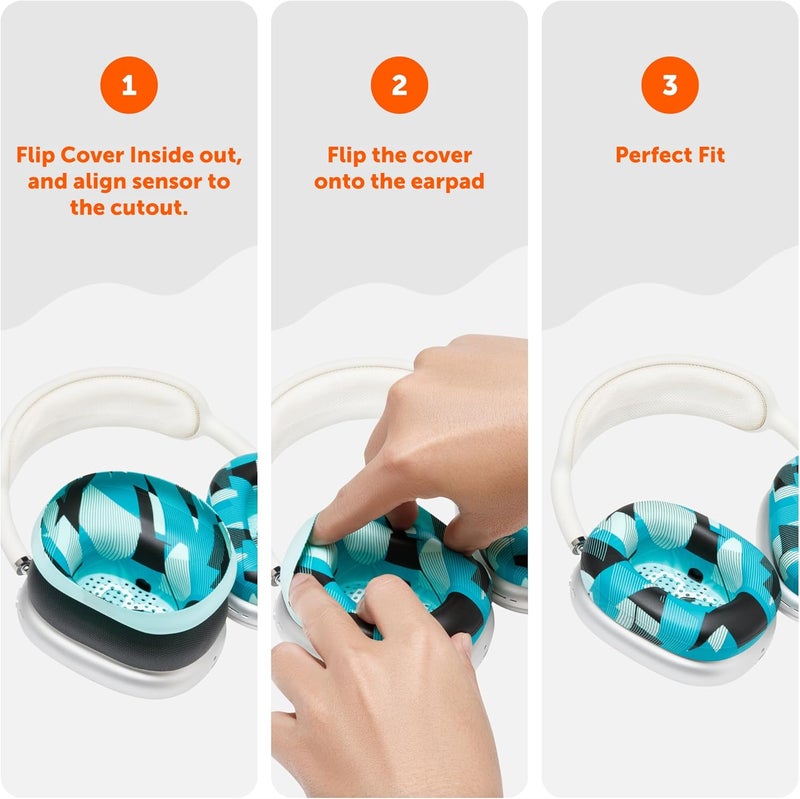 1

Flip Cover Inside out, and align sensor to the cutout.

2

Flip the cover onto the earpad

3

Perfect Fit